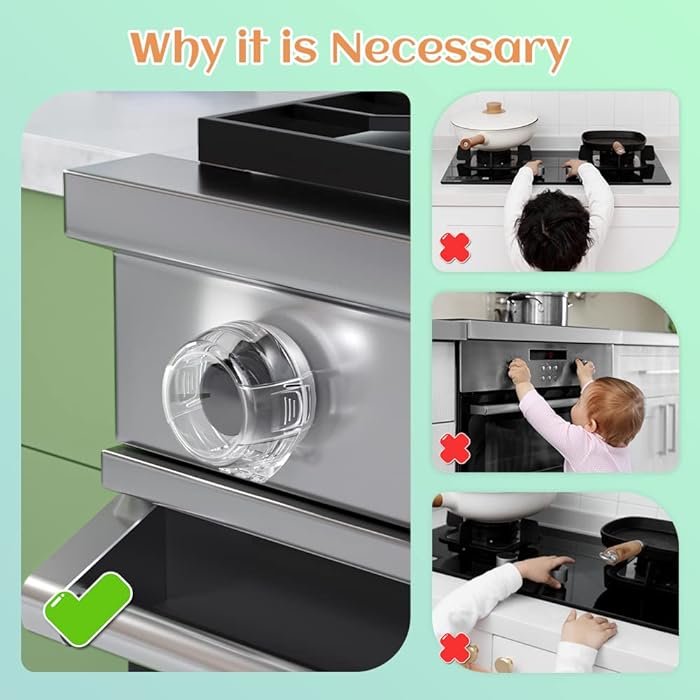 Why it is Necessary