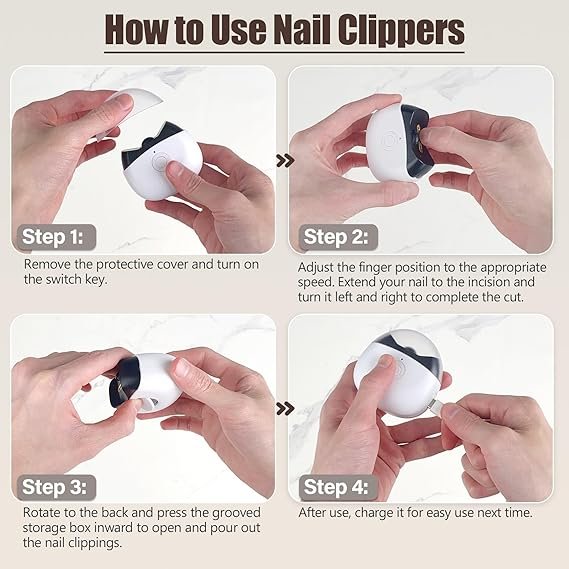 How to Use Nail Clippers

Step 1:
Remove the protective cover and turn on the switch key.

Step 2:
Adjust the finger position to the appropriate speed. Extend your nail to the incision and turn it left and right to complete the cut.

Step 3:
Rotate to the back and press the grooved storage box inward to open and pour out the nail clippings.

Step 4:
After use, charge it for easy use next time.