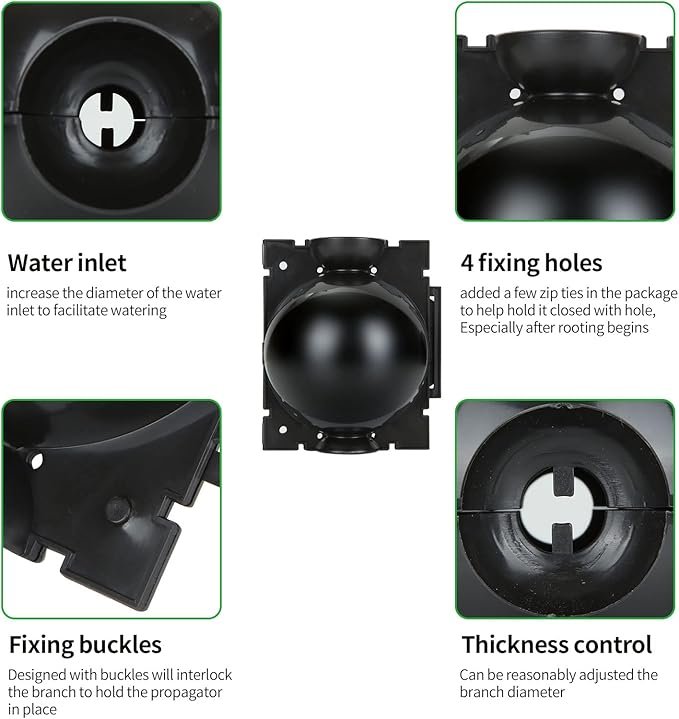 Water inlet

increase the diameter of the water inlet to facilitate watering

4 fixing holes

added a few zip ties in the package to help hold it closed with hole, Especially after rooting begins

Fixing buckles

Designed with buckles will interlock the branch to hold the propagator in place

Thickness control

Can be reasonably adjusted the branch diameter