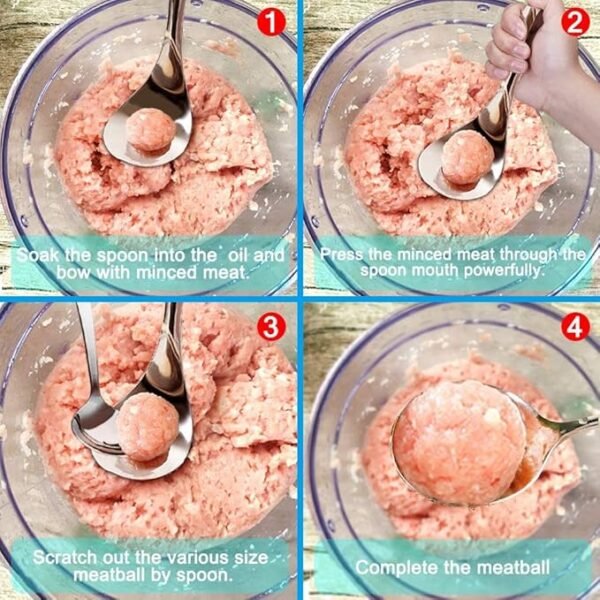 1

Soak the spoon into the oil and bow with minced meat.

2

Press the minced meat through the spoon mouth powerfully.

3

Scratch out the various size meatball by spoon.

4

Complete the meatball