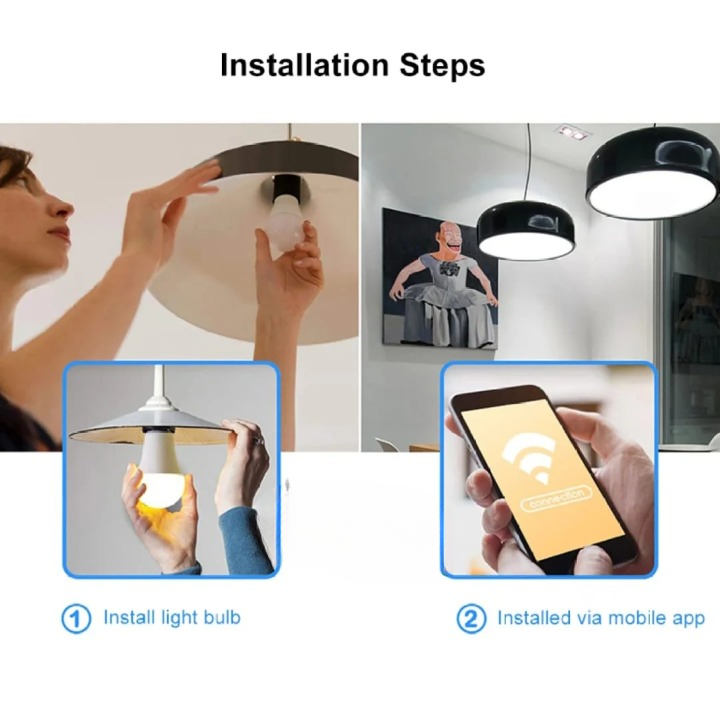 Installation Steps

connection

① Install light bulb

② Installed via mobile app