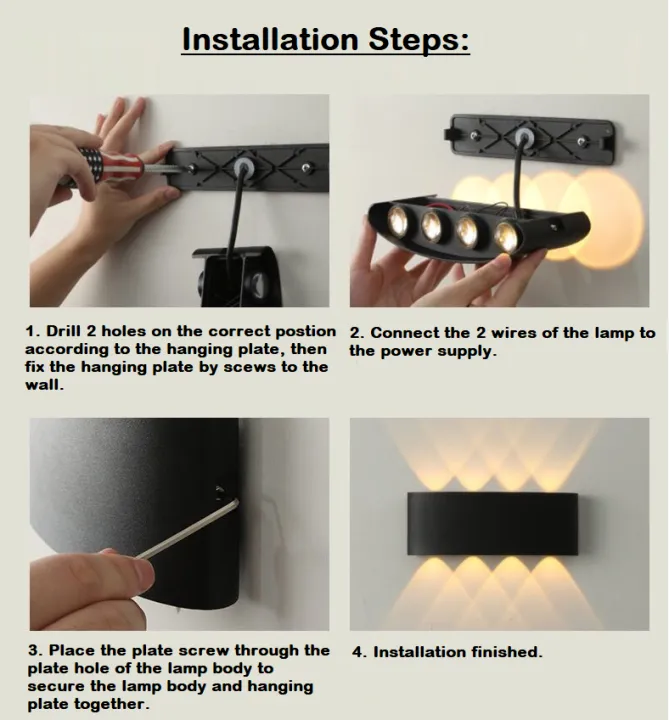 Installation Steps:

1. Drill 2 holes on the correct postion according to the hanging plate, then fix the hanging plate by scews to the wall.

2. Connect the 2 wires of the lamp to the power supply.

3. Place the plate screw through the plate hole of the lamp body to secure the lamp body and hanging plate together.

4. Installation finished.