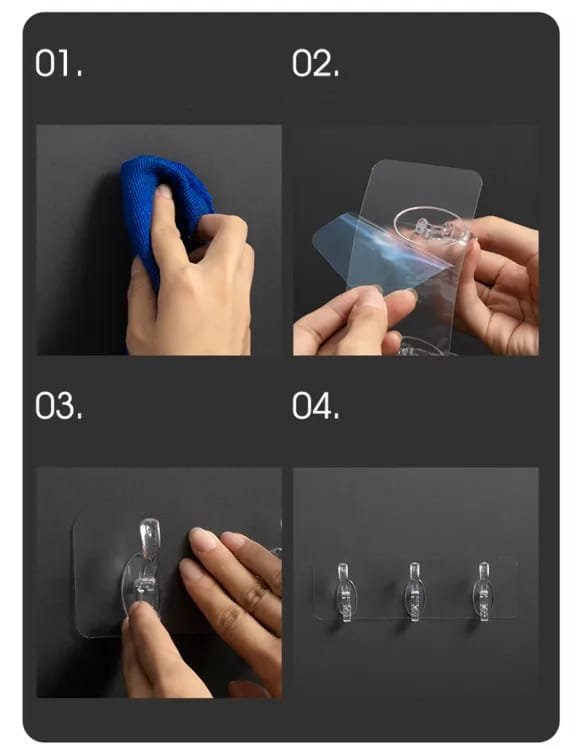 01.

02.

03.

04.