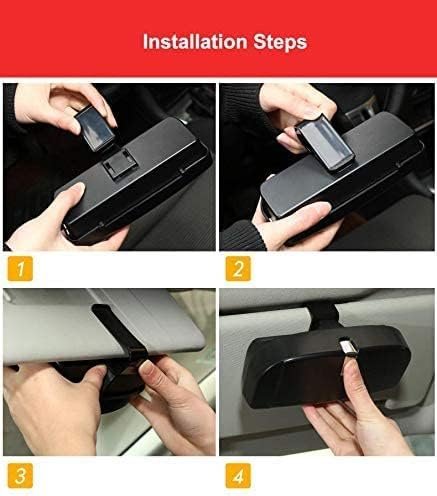 Installation Steps

1

2

3

4