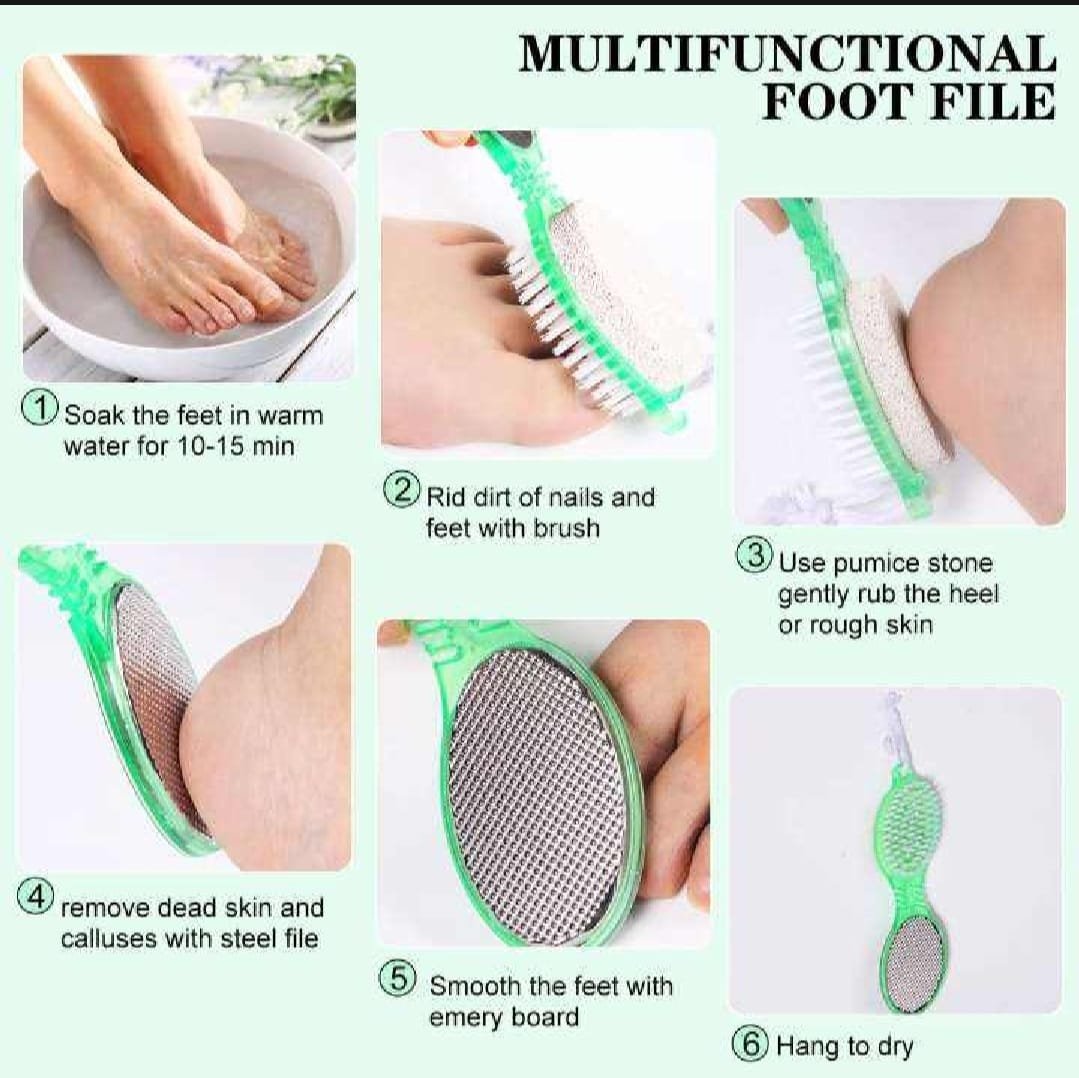 MULTIFUNCTIONAL FOOT FILE

① Soak the feet in warm water for 10-15 min

② Rid dirt of nails and feet with brush

③ Use pumice stone gently rub the heel or rough skin

④ remove dead skin and calluses with steel file

⑤ Smooth the feet with emery board

⑥ Hang to dry