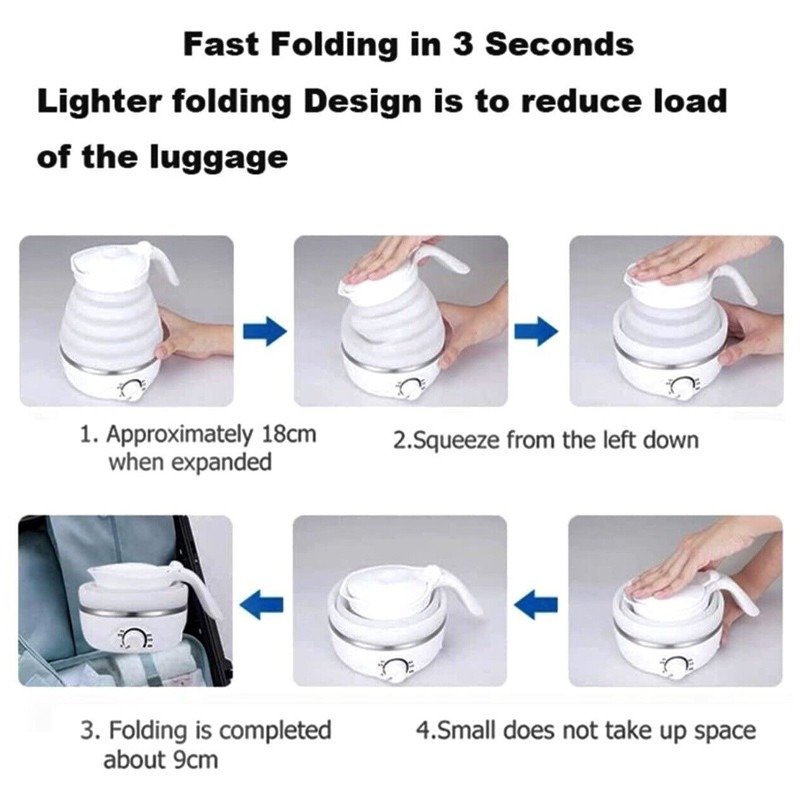 Fast Folding in 3 Seconds

Lighter folding Design is to reduce load of the luggage

1. Approximately 18cm when expanded

2.Squeeze from the left down

3. Folding is completed about 9cm

4.Small does not take up space